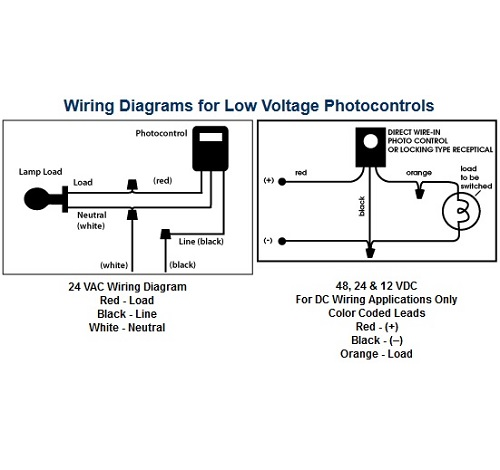 Wiring Diagrams for Low Voltage Photocontrols

Photocontrol

Lamp Load

Load

(red)

Neutral (white)

Line (black)

(white)

(black)

24 VAC Wiring Diagram
Red - Load
Black - Line
White - Neutral

DIRECT WIRE-IN PHOTO CONTROL OR LOCKING TYPE RECEPTICAL

(+)

red

orange

load to be switched

black

(-)

48, 24 & 12 VDC
For DC Wiring Applications Only
Color Coded Leads
Red - (+)
Black - (–)
Orange - Load